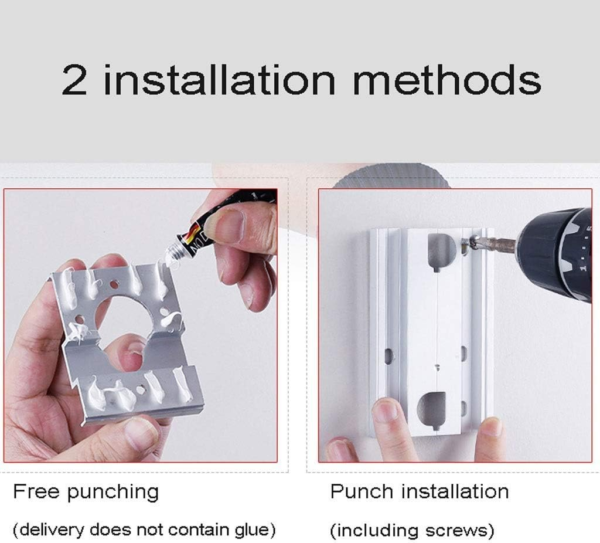 2 installation methods

Free punching

(delivery does not contain glue)

Punch installation

(including screws)